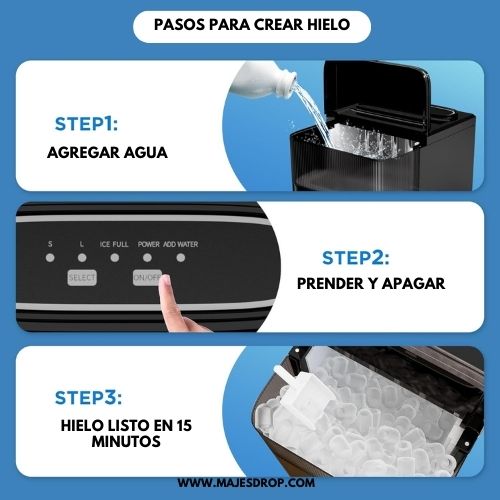 PASOS PARA CREAR HIELO

STEP1:

AGREGAR AGUA

S L ICE FULL POWER ADD WATER

SELECT ON/OFF

STEP2:

PRENDER Y APAGAR

STEP3:

HIELO LISTO EN 15 MINUTOS

WWW.MAJESDROP.COM